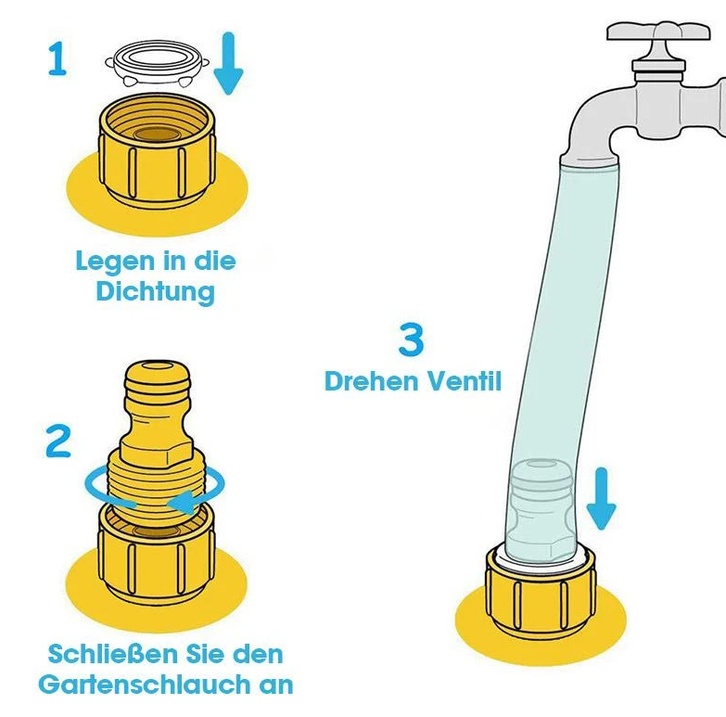 1

Legen in die Dichtung

2

Schließen Sie den Gartenschlauch an

3

Drehen Ventil